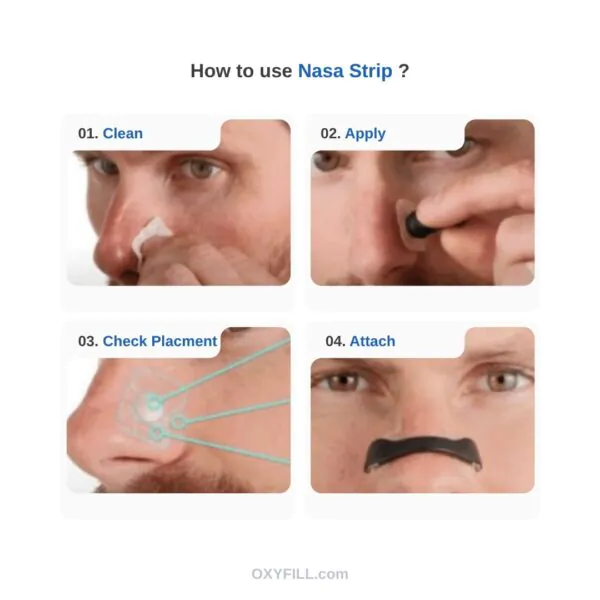 How to use Nasa Strip ?

01. Clean

02. Apply

03. Check Placment

04. Attach

OXYFILL.com