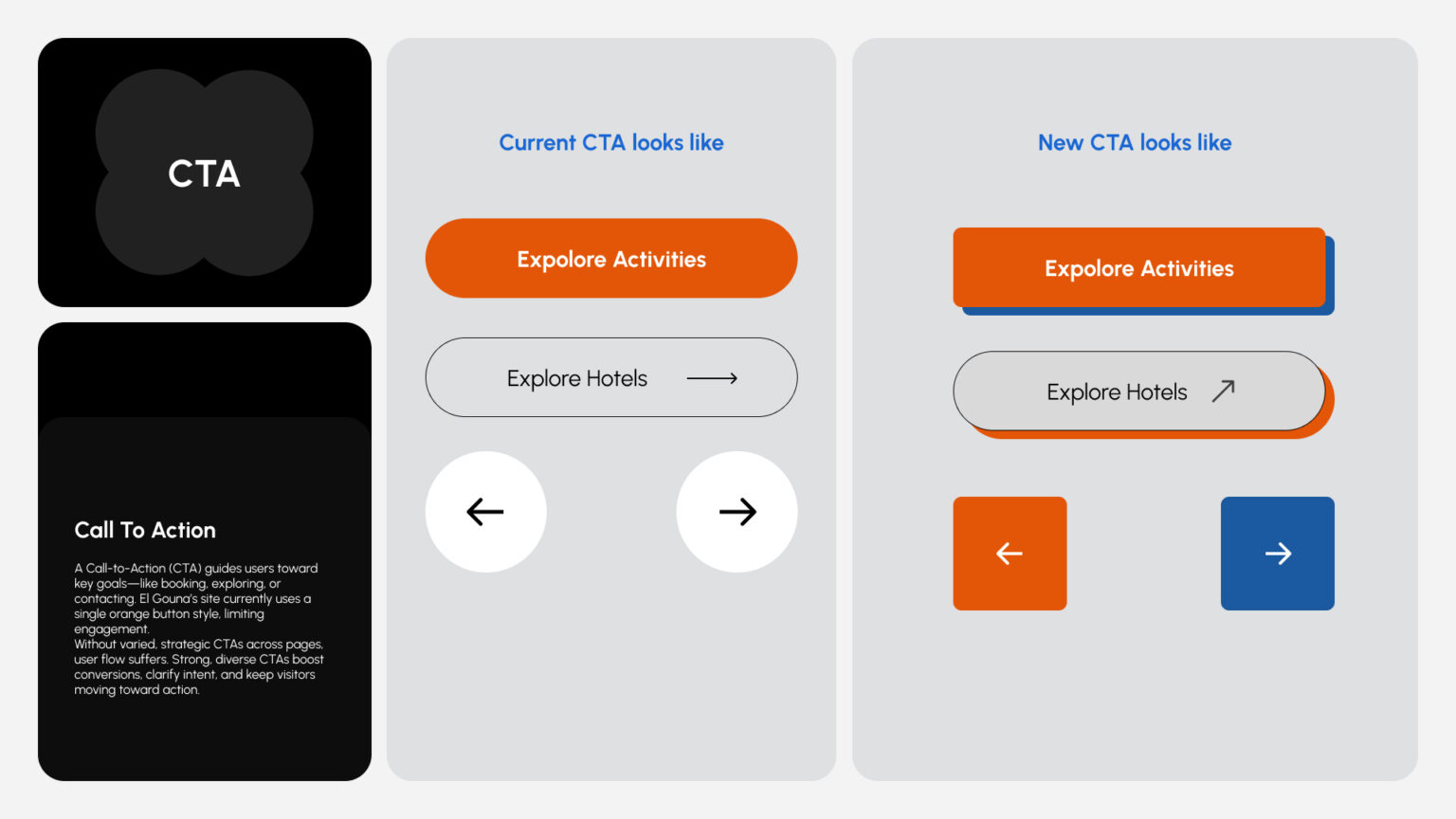 CTA

Call To Action

A Call-to-Action (CTA) guides users toward key goals—like booking, exploring, or contacting. El Gouna's site currently uses a single orange button style, limiting engagement.
Without varied, strategic CTAs across pages, user flow suffers. Strong, diverse CTAs boost conversions, clarify intent, and keep visitors moving toward action.

Current CTA looks like

Expolore Activities

Explore Hotels

New CTA looks like

Expolore Activities

Explore Hotels