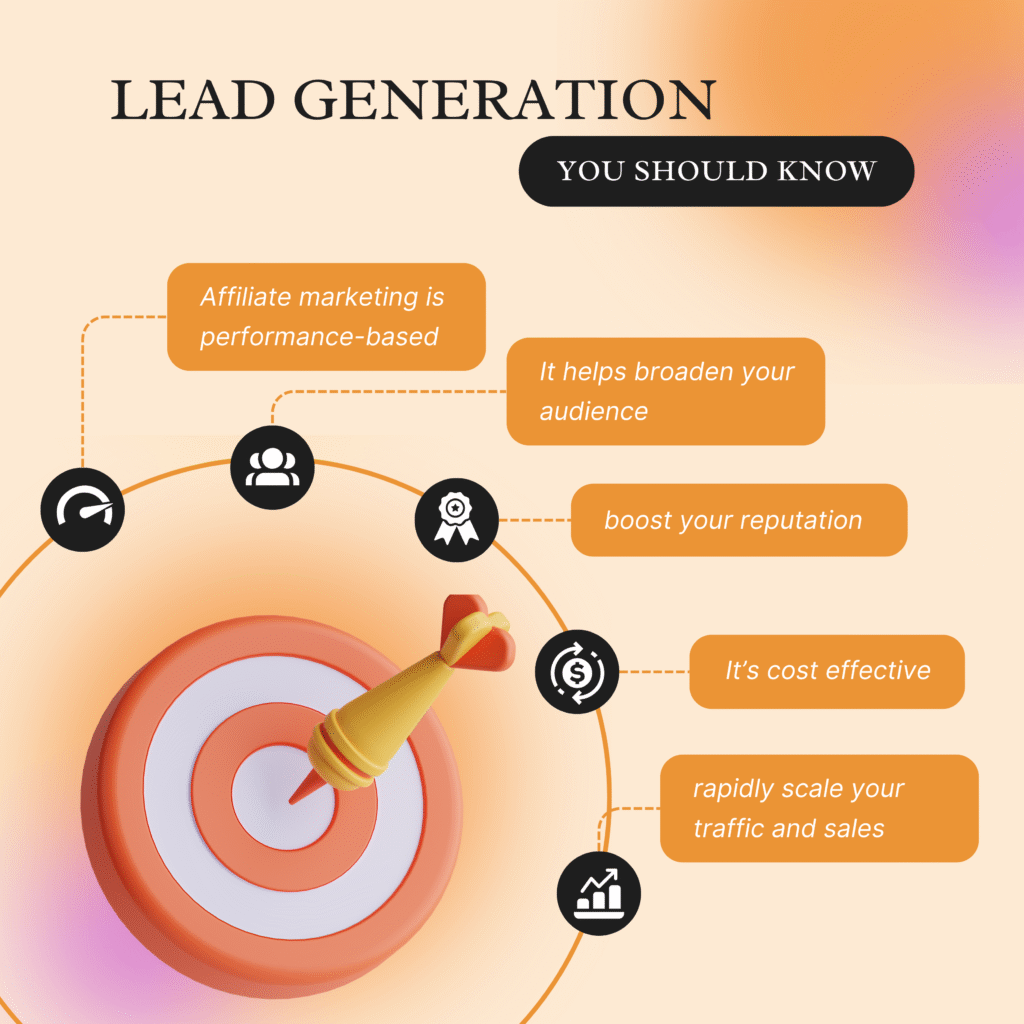 LEAD GENERATION

YOU SHOULD KNOW

Affiliate marketing is performance-based

It helps broaden your audience

boost your reputation

It's cost effective

rapidly scale your traffic and sales