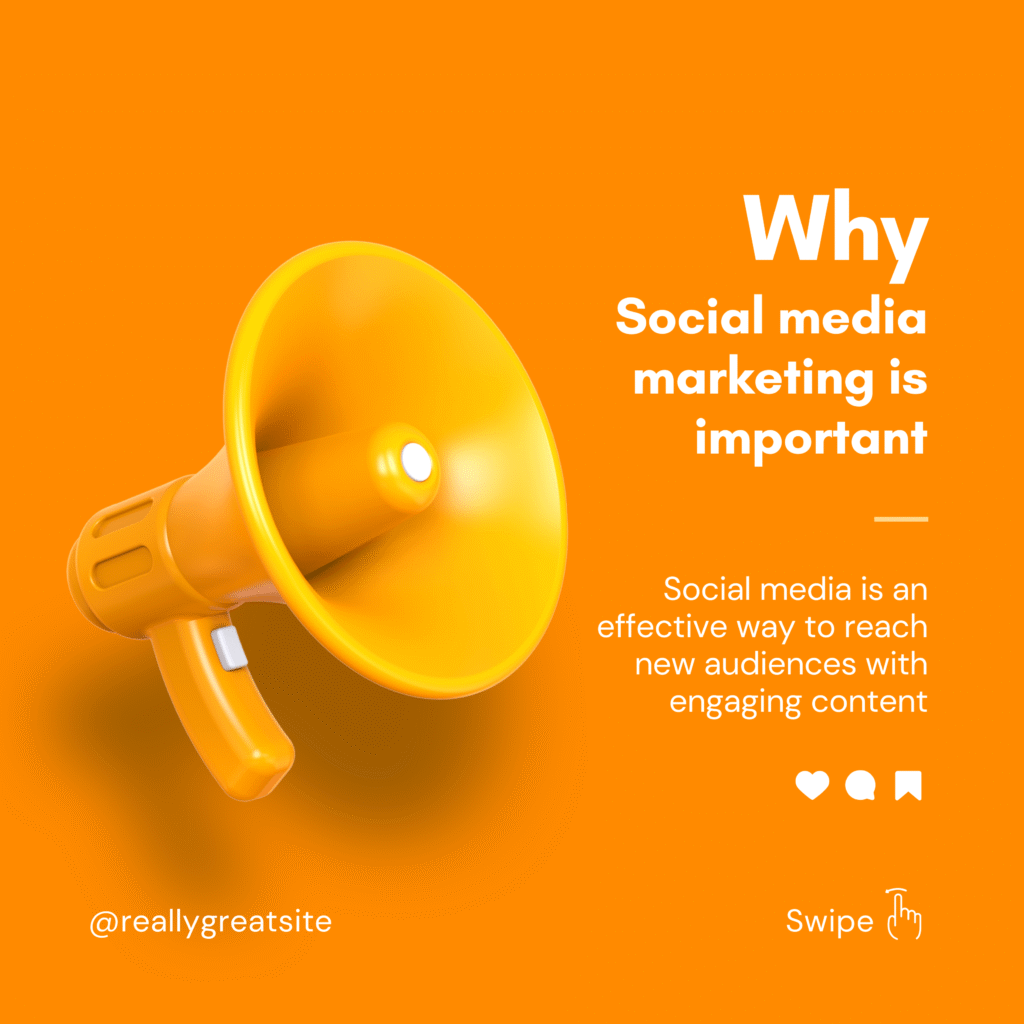 Why
Social media marketing is important

Social media is an effective way to reach new audiences with engaging content

@reallygreatsite

Swipe